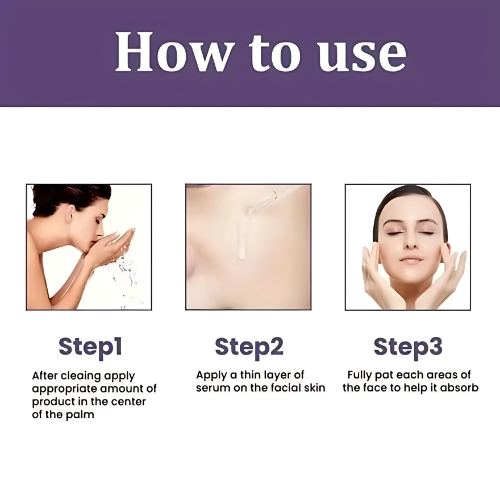 How to use

Step1

After cleaing apply appropriate amount of product in the center of the palm

Step2

Apply a thin layer of serum on the facial skin

Step3

Fully pat each areas of the face to help it absorb